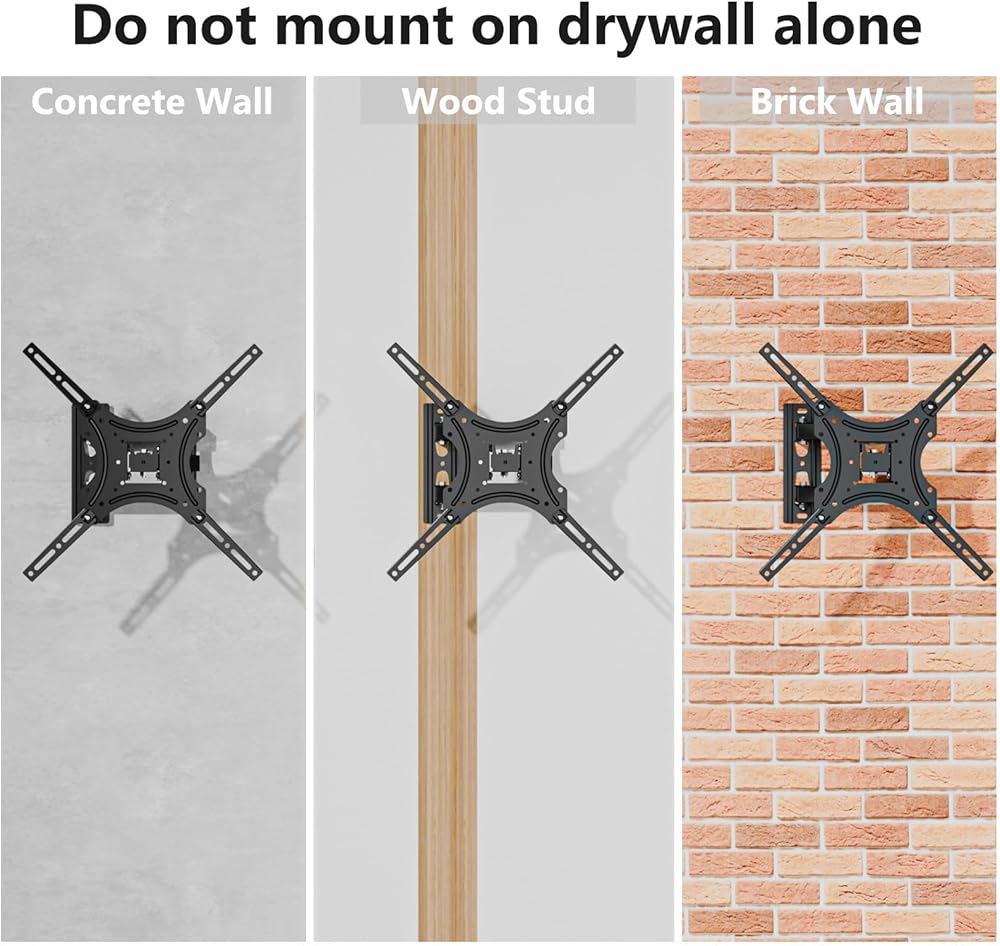 Do not mount on drywall alone

Concrete Wall

Wood Stud

Brick Wall