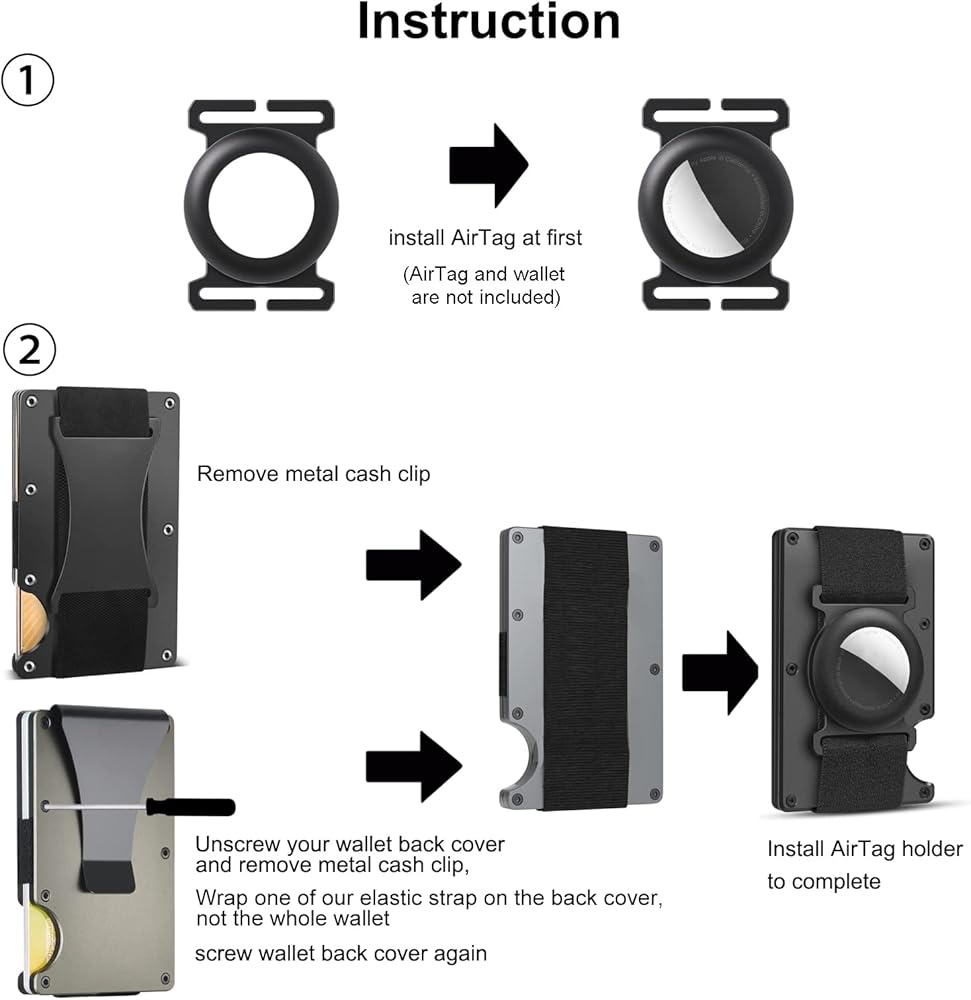 Instruction

1

install AirTag at first

(AirTag and wallet are not included)

2

Remove metal cash clip

Unscrew your wallet back cover and remove metal cash clip,

Wrap one of our elastic strap on the back cover, not the whole wallet

screw wallet back cover again

Install AirTag holder to complete