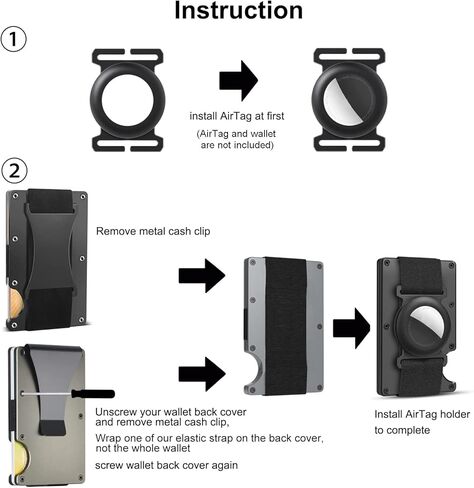 Instruction

①

install AirTag at first

(AirTag and wallet are not included)

②

Remove metal cash clip

Unscrew your wallet back cover and remove metal cash clip,

Wrap one of our elastic strap on the back cover, not the whole wallet

screw wallet back cover again

Install AirTag holder to complete