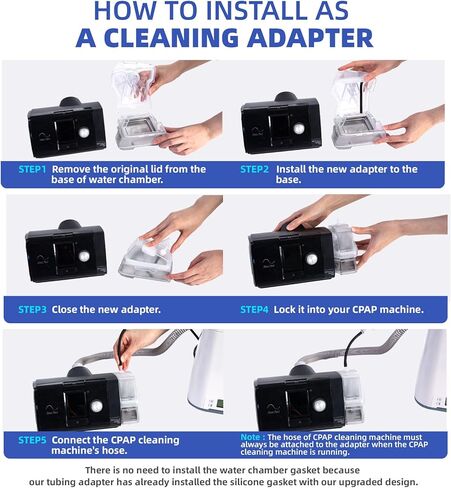 HOW TO INSTALL AS
A CLEANING ADAPTER

STEP1 Remove the original lid from the base of water chamber.

STEP2 Install the new adapter to the base.

STEP3 Close the new adapter.

STEP4 Lock it into your CPAP machine.

STEP5 Connect the CPAP cleaning machine's hose.

Note : The hose of CPAP cleaning machine must always be attached to the adapter when the CPAP cleaning machine is running.

There is no need to install the water chamber gasket because our tubing adapter has already installed the silicone gasket with our upgraded design.