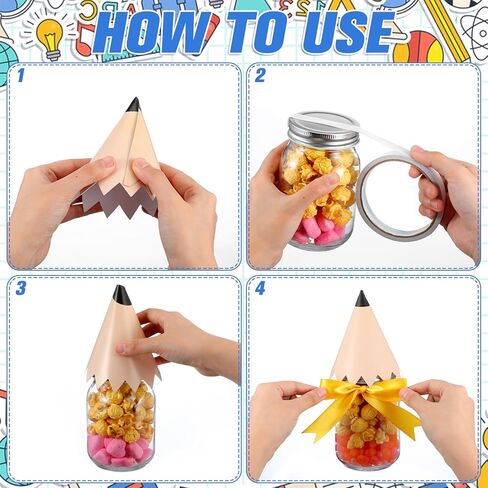 HOW TO USE

1

2

3

4