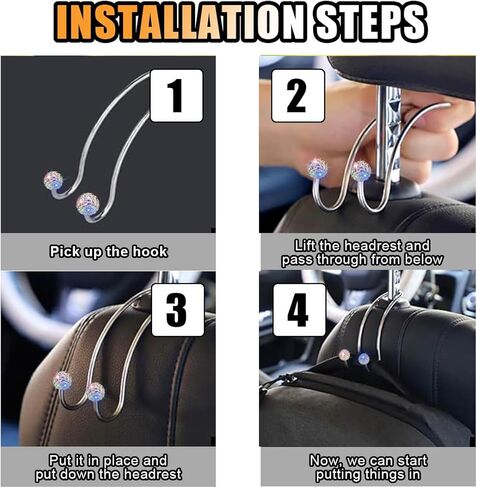 INSTALLATION STEPS

1

Pick up the hook

2

Lift the headrest and pass through from below

3

Put it in place and put down the headrest

4

Now, we can start putting things in