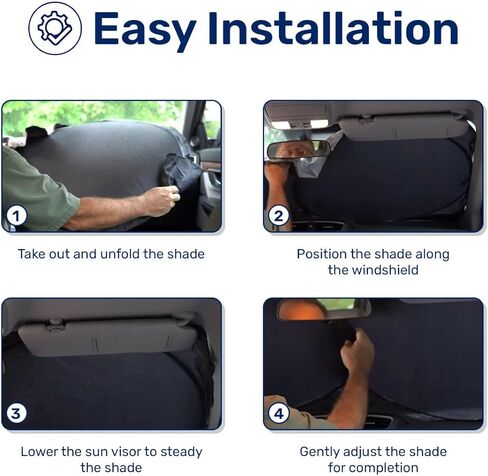 Easy Installation

1

Take out and unfold the shade

2

Position the shade along the windshield

3

Lower the sun visor to steady the shade

4

Gently adjust the shade for completion