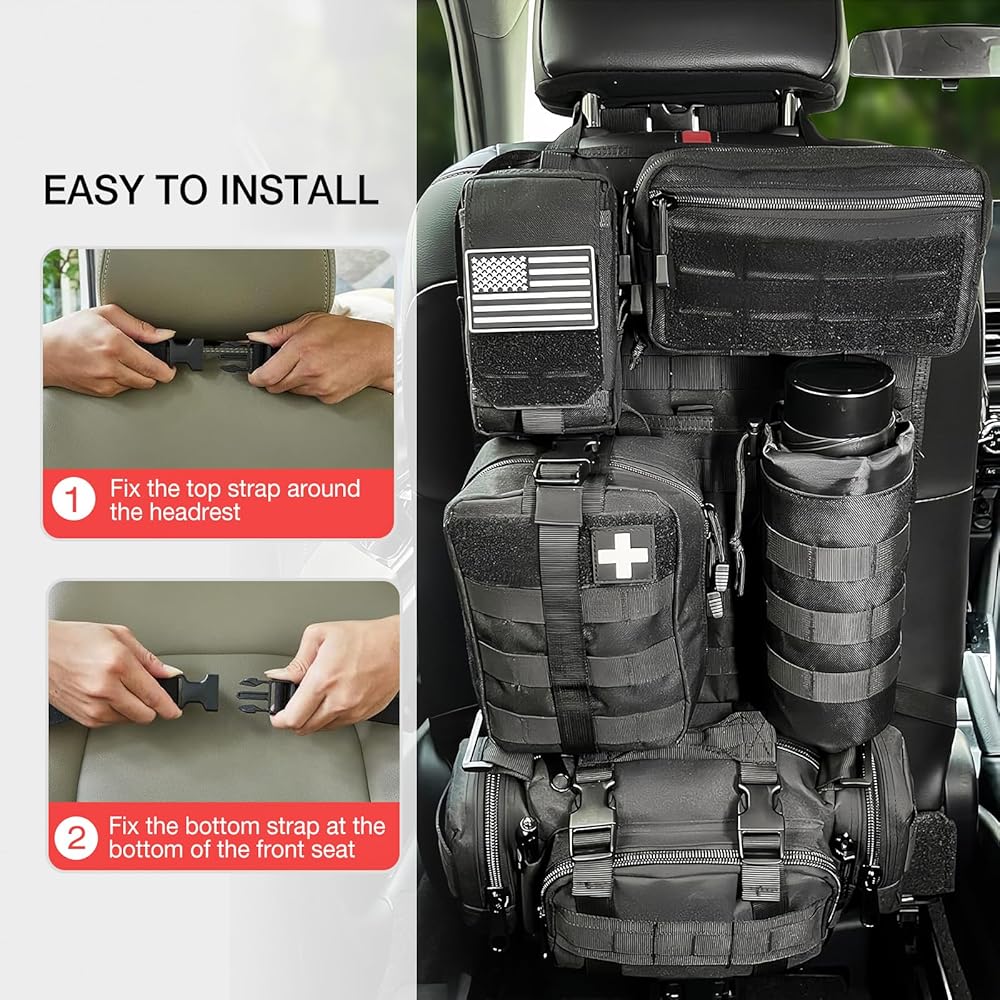 EASY TO INSTALL

1 Fix the top strap around the headrest

2 Fix the bottom strap at the bottom of the front seat