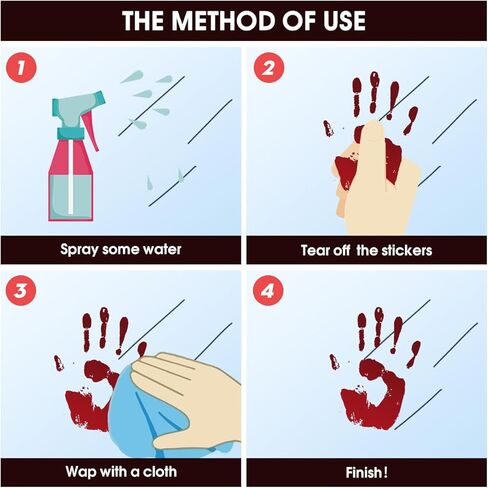 THE METHOD OF USE

1

Spray some water

2

Tear off the stickers

3

Wap with a cloth

4

Finish!