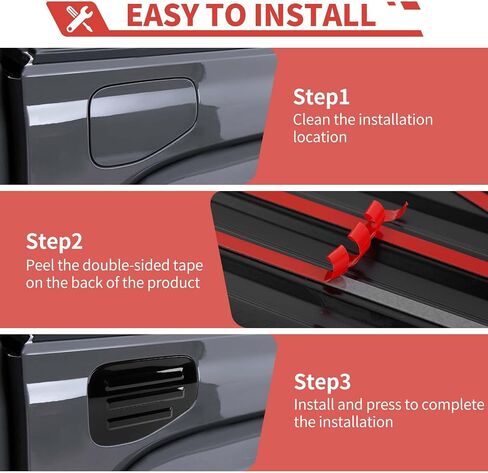 EASY TO INSTALL

Step1
Clean the installation location

Step2
Peel the double-sided tape on the back of the product

Step3
Install and press to complete the installation