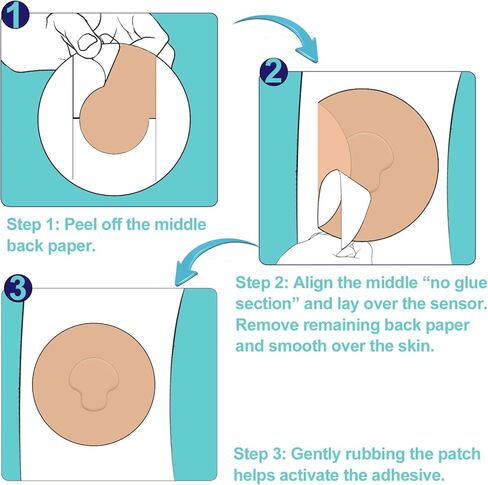 1

Step 1: Peel off the middle back paper.

2

Step 2: Align the middle “no glue section” and lay over the sensor. Remove remaining back paper and smooth over the skin.

3

Step 3: Gently rubbing the patch helps activate the adhesive.