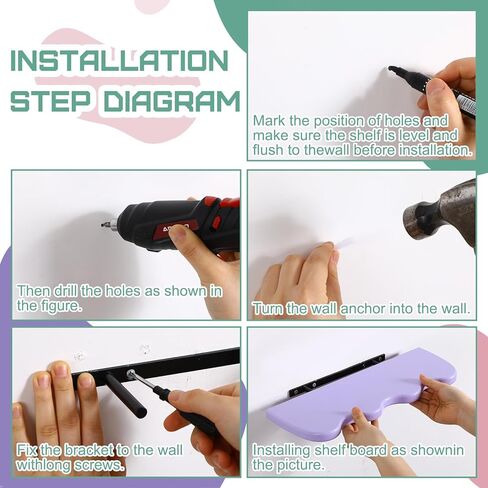 INSTALLATION STEP DIAGRAM

Mark the position of holes and make sure the shelf is level and flush to thewall before installation.

Then drill the holes as shown in the figure.

Turn the wall anchor into the wall.

Fix the bracket to the wall withlong screws.

Installing shelf board as shownin the picture.