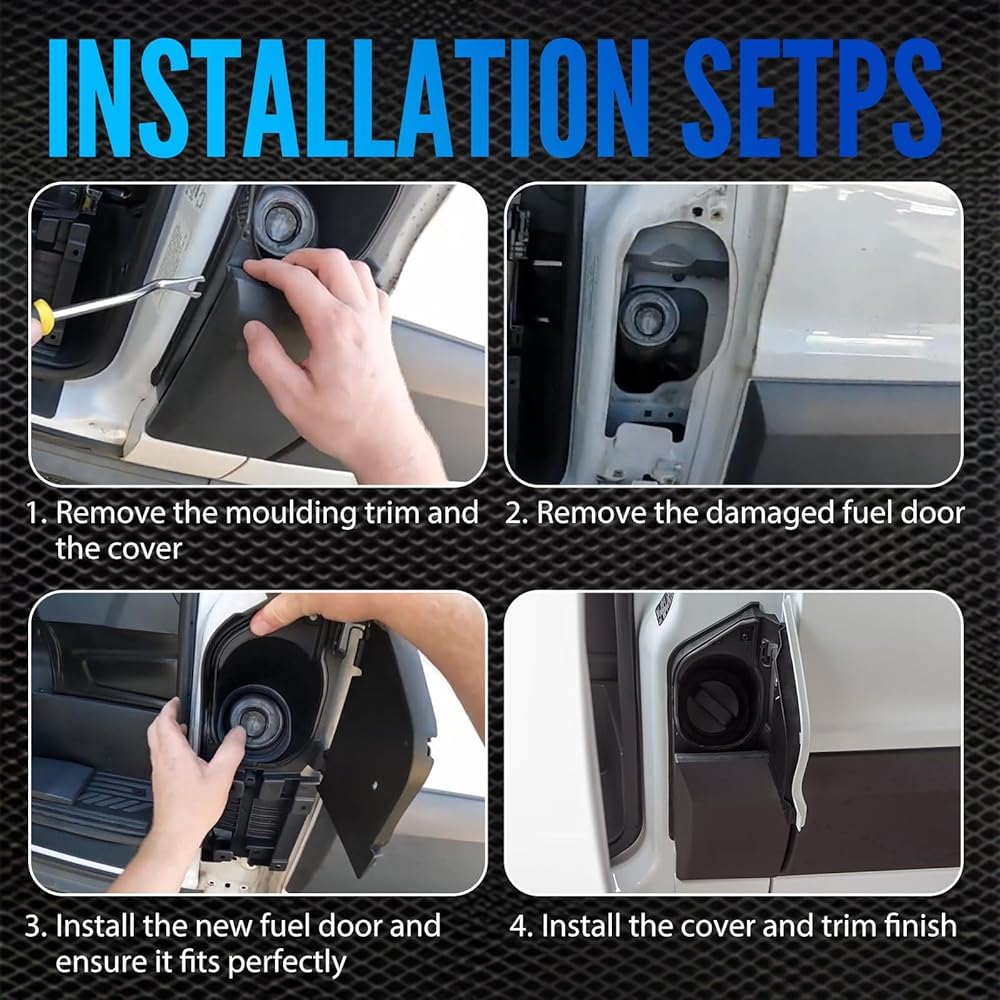 INSTALLATION SETPS

1. Remove the moulding trim and the cover

2. Remove the damaged fuel door

3. Install the new fuel door and ensure it fits perfectly

4. Install the cover and trim finish