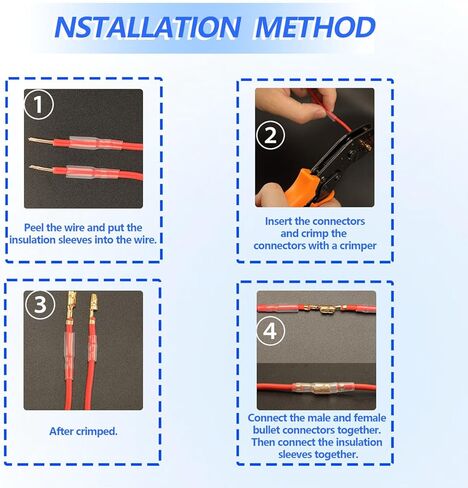 NSTALLATION METHOD

1

Peel the wire and put the insulation sleeves into the wire.

2

Insert the connectors and crimp the connectors with a crimper

3

After crimped.

4

Connect the male and female bullet connectors together. Then connect the insulation sleeves together.