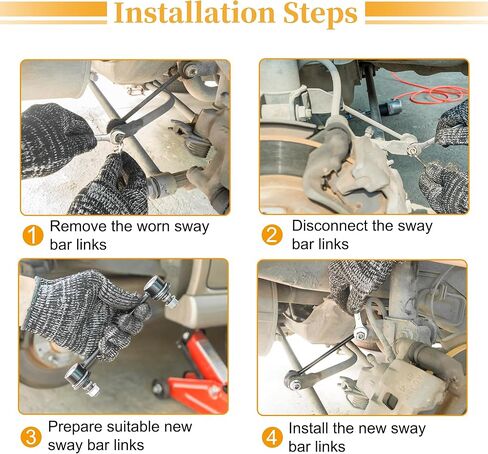 Installation Steps

1 Remove the worn sway bar links

2 Disconnect the sway bar links

3 Prepare suitable new sway bar links

4 Install the new sway bar links