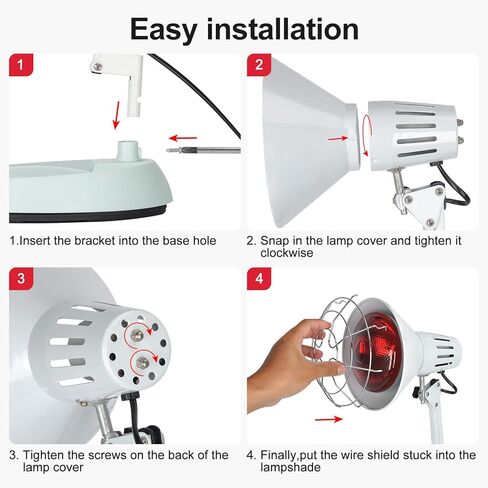 Easy installation

1

1.Insert the bracket into the base hole

2

2. Snap in the lamp cover and tighten it clockwise

3

3. Tighten the screws on the back of the lamp cover

4

4. Finally,put the wire shield stuck into the lampshade