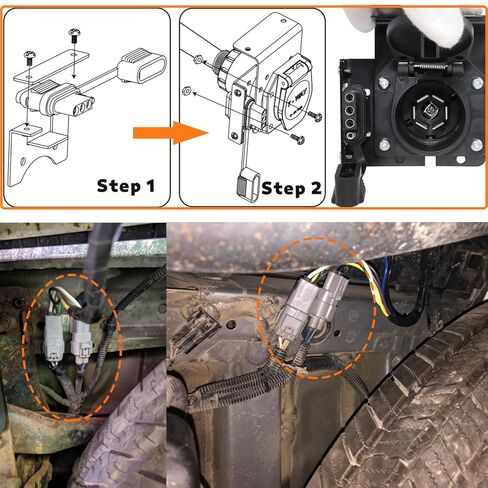 Step 1

Step 2