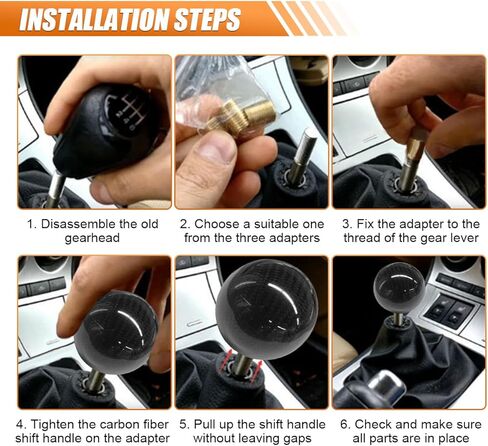 INSTALLATION STEPS

1. Disassemble the old gearhead

2. Choose a suitable one from the three adapters

3. Fix the adapter to the thread of the gear lever

4. Tighten the carbon fiber shift handle on the adapter

5. Pull up the shift handle without leaving gaps

6. Check and make sure all parts are in place