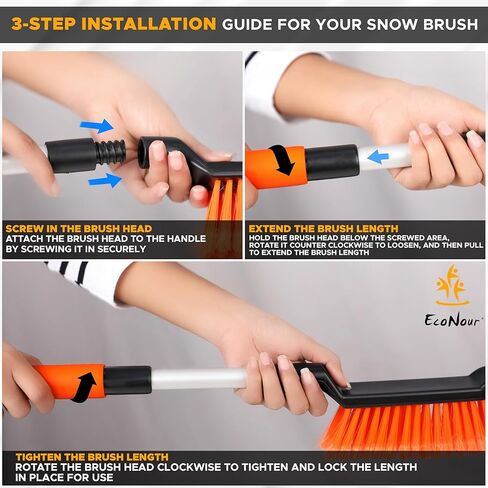 3-STEP INSTALLATION GUIDE FOR YOUR SNOW BRUSH

SCREW IN THE BRUSH HEAD
ATTACH THE BRUSH HEAD TO THE HANDLE BY SCREWING IT IN SECURELY

EXTEND THE BRUSH LENGTH
HOLD THE BRUSH HEAD BELOW THE SCREWED AREA, ROTATE IT COUNTER CLOCKWISE TO LOOSEN, AND THEN PULL TO EXTEND THE BRUSH LENGTH

EcoNour

TIGHTEN THE BRUSH LENGTH
ROTATE THE BRUSH HEAD CLOCKWISE TO TIGHTEN AND LOCK THE LENGTH IN PLACE FOR USE