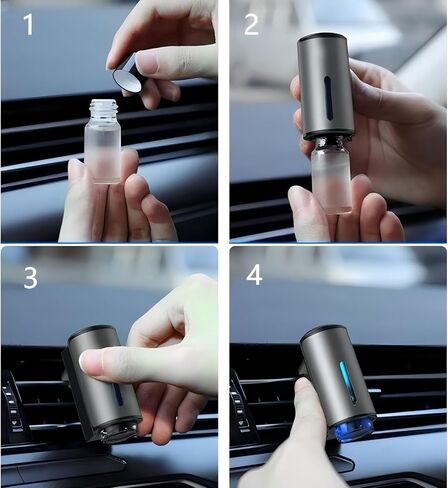 1

2

3

4