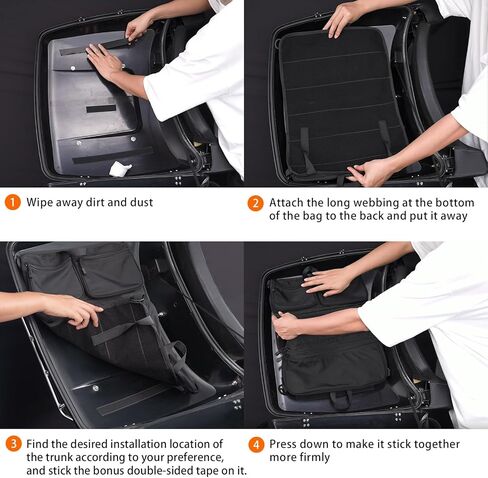 1 Wipe away dirt and dust

2 Attach the long webbing at the bottom of the bag to the back and put it away

3 Find the desired installation location of the trunk according to your preference, and stick the bonus double-sided tape on it.

4 Press down to make it stick together more firmly