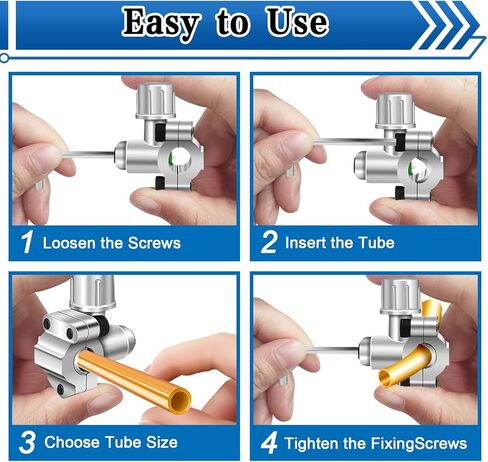 Easy to Use

1 Loosen the Screws

2 Insert the Tube

3 Choose Tube Size

4 Tighten the FixingScrews