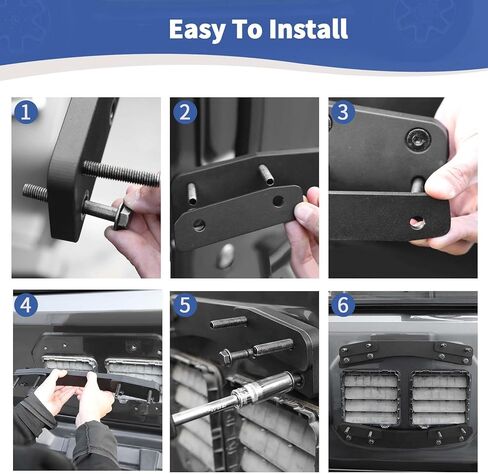 Easy To Install

1

2

3

4

5

6