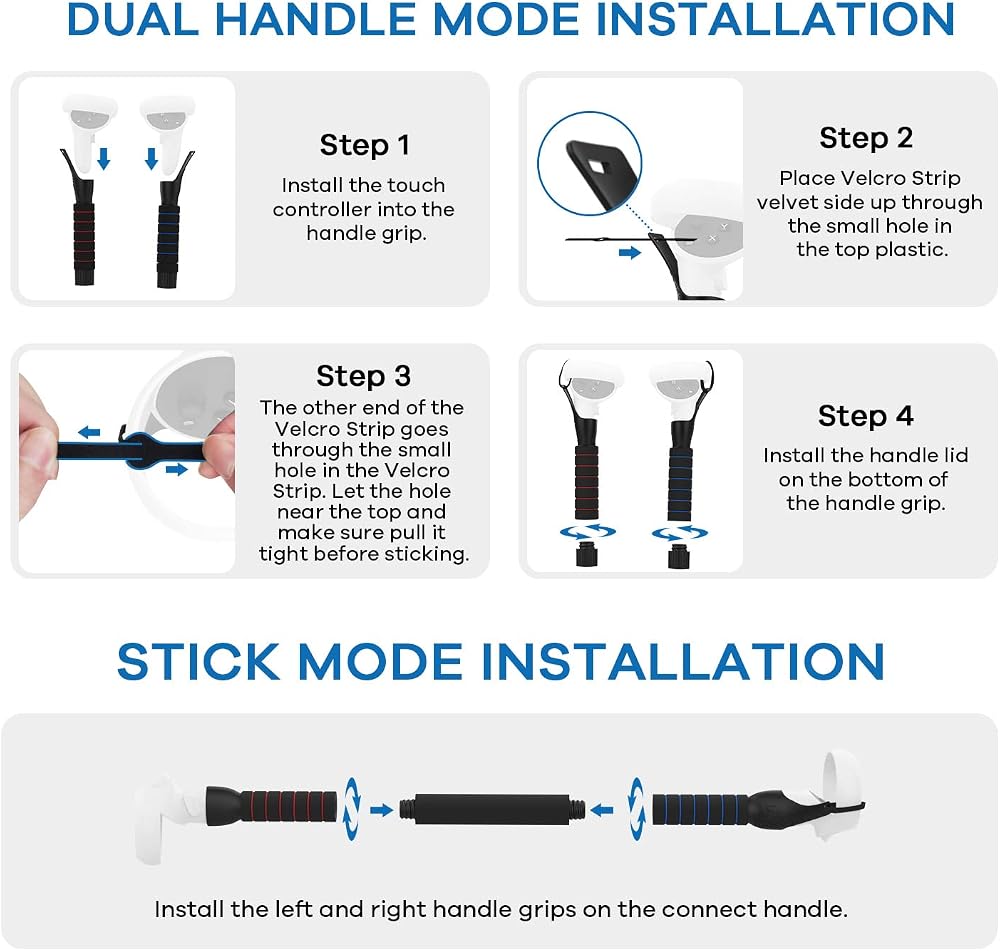 DUAL HANDLE MODE INSTALLATION

Step 1
Install the touch controller into the handle grip.

Step 2
Place Velcro Strip velvet side up through the small hole in the top plastic.

Step 3
The other end of the Velcro Strip goes through the small hole in the Velcro Strip. Let the hole near the top and make sure pull it tight before sticking.

Step 4
Install the handle lid on the bottom of the handle grip.

STICK MODE INSTALLATION

Install the left and right handle grips on the connect handle.