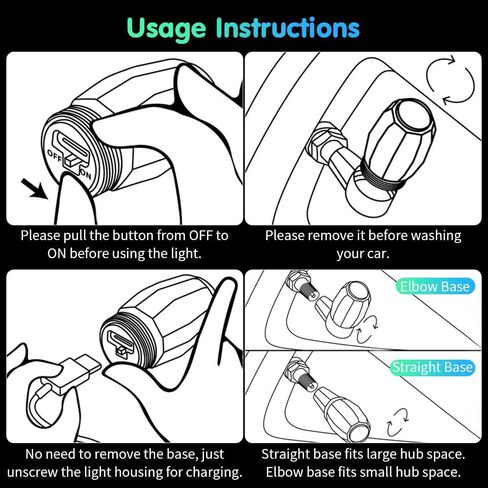 Usage Instructions

OFF ON

Please pull the button from OFF to ON before using the light.

Please remove it before washing your car.

No need to remove the base, just unscrew the light housing for charging.

Elbow Base

Straight Base

Straight base fits large hub space. Elbow base fits small hub space.