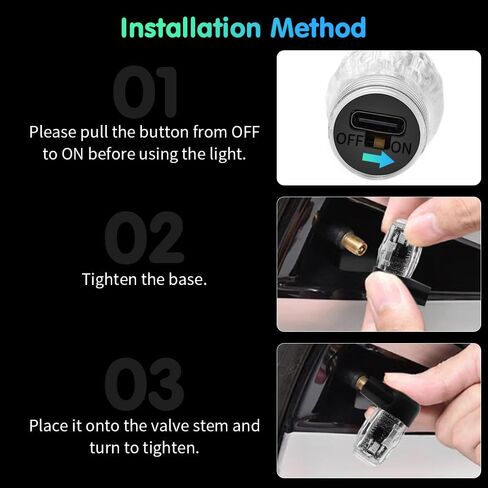 Installation Method

01

Please pull the button from OFF to ON before using the light.

OFF ON

02

Tighten the base.

03

Place it onto the valve stem and turn to tighten.