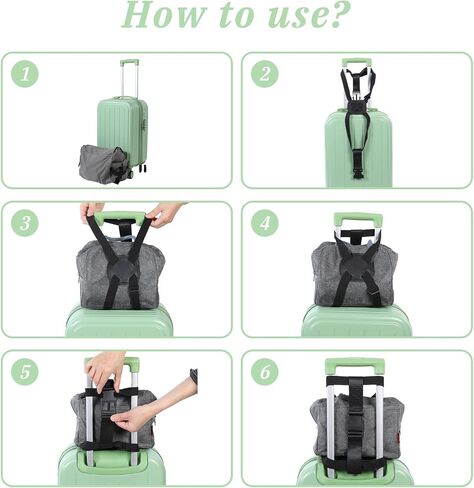 How to use?

1

2

3

4

5

6