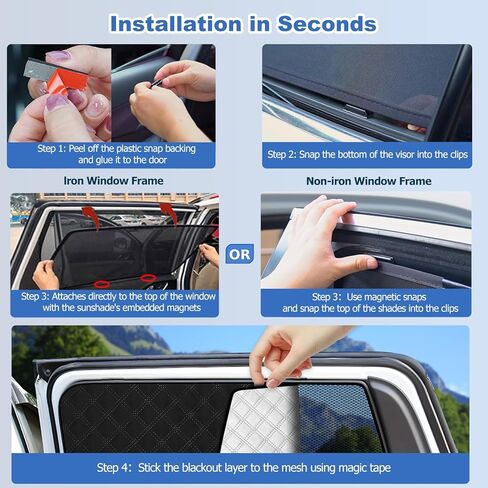 Installation in Seconds

Step 1: Peel off the plastic snap backing and glue it to the door

Step 2: Snap the bottom of the visor into the clips

Iron Window Frame

Non-iron Window Frame

Step 3: Attaches directly to the top of the window with the sunshade's embedded magnets

OR

Step 3: Use magnetic snaps and snap the top of the shades into the clips

Step 4: Stick the blackout layer to the mesh using magic tape