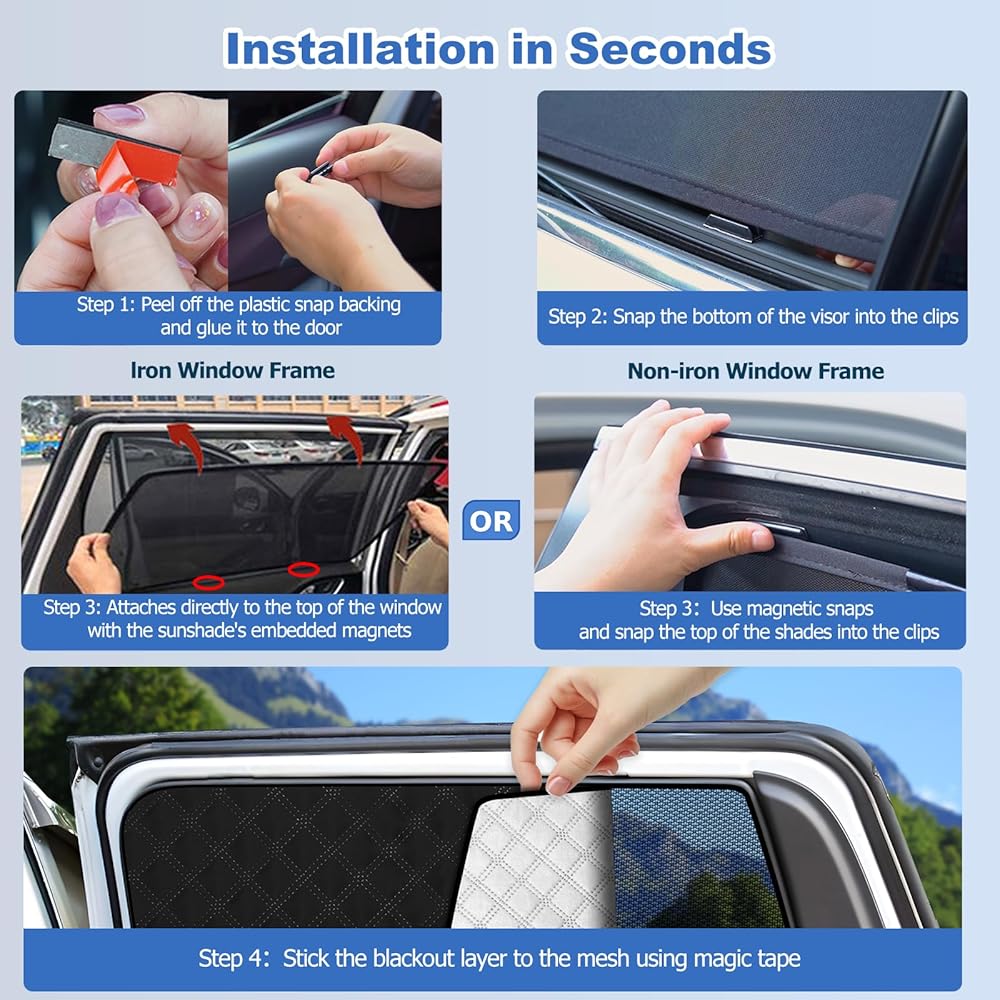 Installation in Seconds

Step 1: Peel off the plastic snap backing and glue it to the door

Step 2: Snap the bottom of the visor into the clips

Iron Window Frame

Non-iron Window Frame

Step 3: Attaches directly to the top of the window with the sunshade's embedded magnets

OR

Step 3: Use magnetic snaps and snap the top of the shades into the clips

Step 4: Stick the blackout layer to the mesh using magic tape