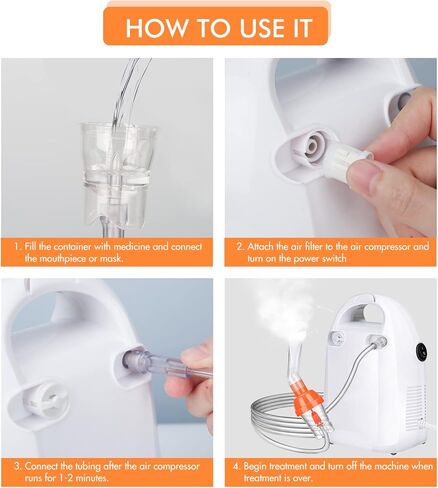 HOW TO USE IT

1. Fill the container with medicine and connect the mouthpiece or mask.

2. Attach the air filter to the air compressor and turn on the power switch

3. Connect the tubing after the air compressor runs for 1-2 minutes.

4. Begin treatment and turn off the machine when treatment is over.