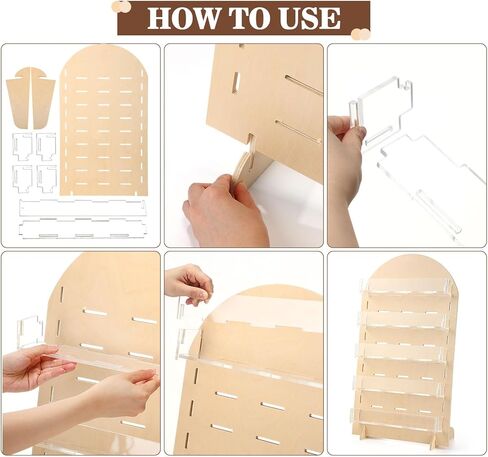 HOW TO USE