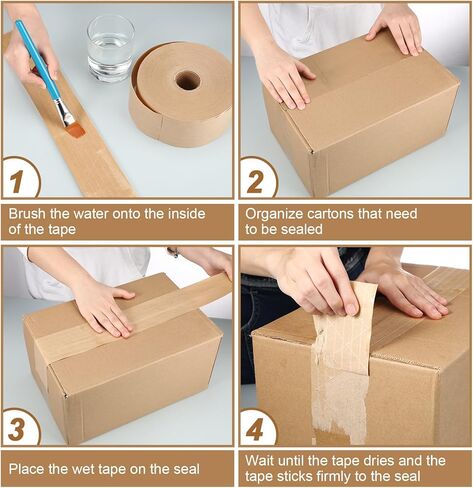 1

Brush the water onto the inside of the tape

2

Organize cartons that need to be sealed

3

Place the wet tape on the seal

4

Wait until the tape dries and the tape sticks firmly to the seal