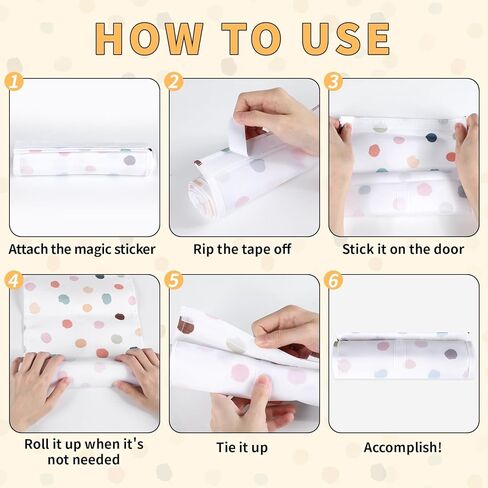 HOW TO USE

1
Attach the magic sticker

2
Rip the tape off

3
Stick it on the door

4
Roll it up when it's not needed

5
Tie it up

6
Accomplish!