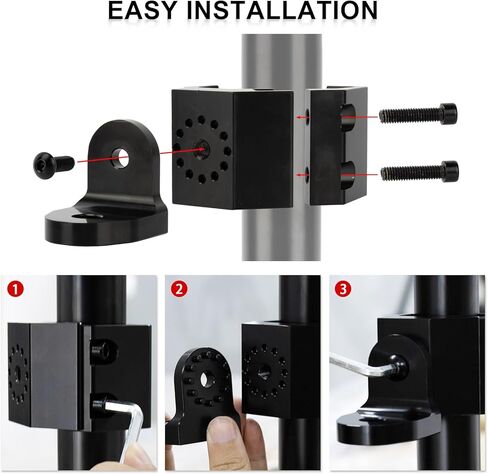 EASY INSTALLATION

1

2

3