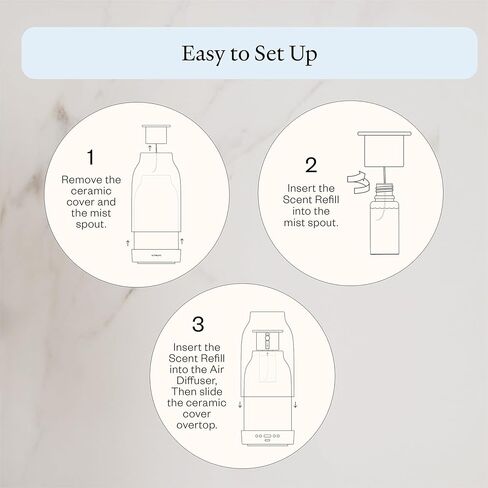 Easy to Set Up

1
Remove the ceramic cover and the mist spout.

2
Insert the Scent Refill into the mist spout.

3
Insert the Scent Refill into the Air Diffuser, Then slide the ceramic cover overtop.