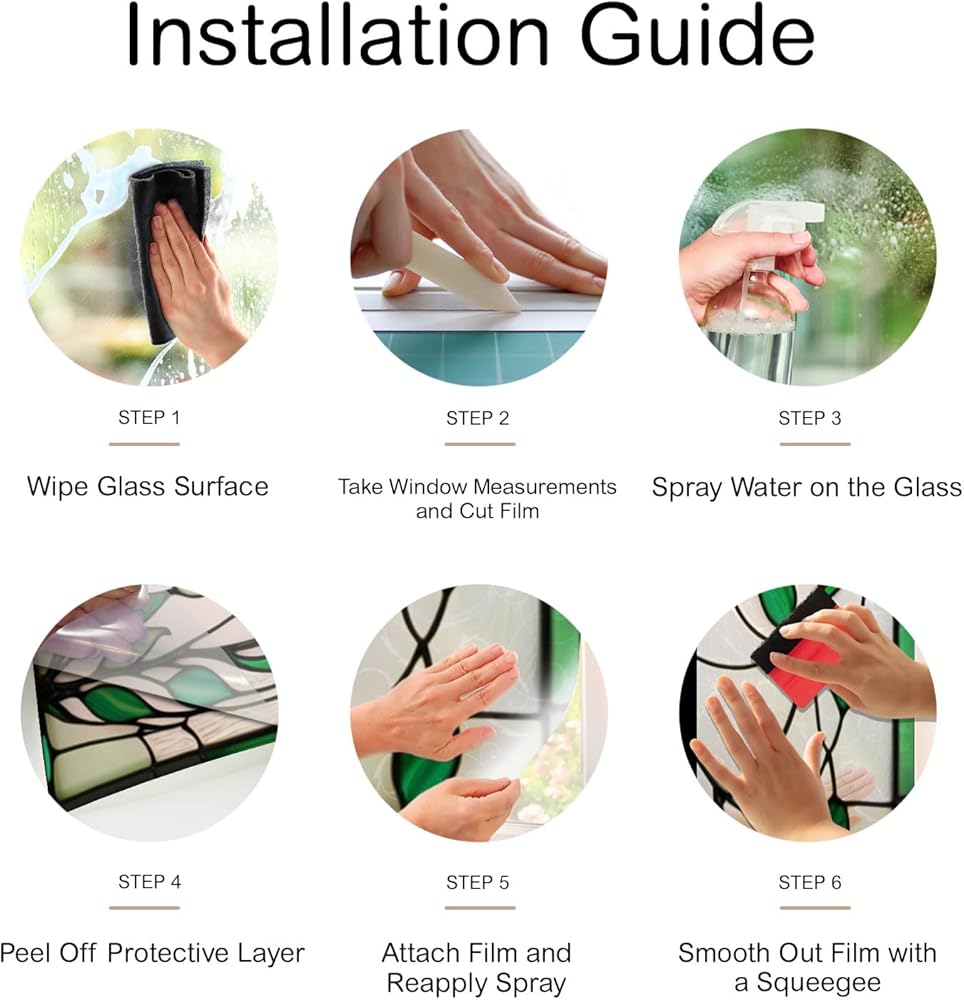 Installation Guide

STEP 1

Wipe Glass Surface

STEP 2

Take Window Measurements and Cut Film

STEP 3

Spray Water on the Glass

STEP 4

Peel Off Protective Layer

STEP 5

Attach Film and Reapply Spray

STEP 6

Smooth Out Film with a Squeegee