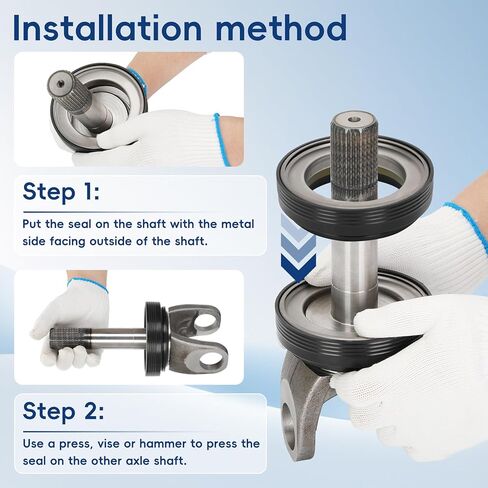 Installation method

Step 1:

Put the seal on the shaft with the metal side facing outside of the shaft.

Step 2:

Use a press, vise or hammer to press the seal on the other axle shaft.