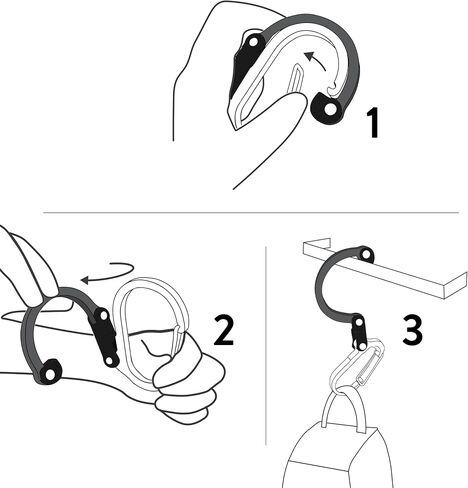 1

2

3