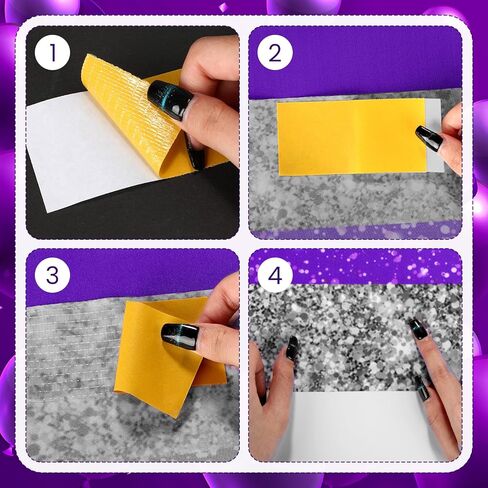 1

2

3

4