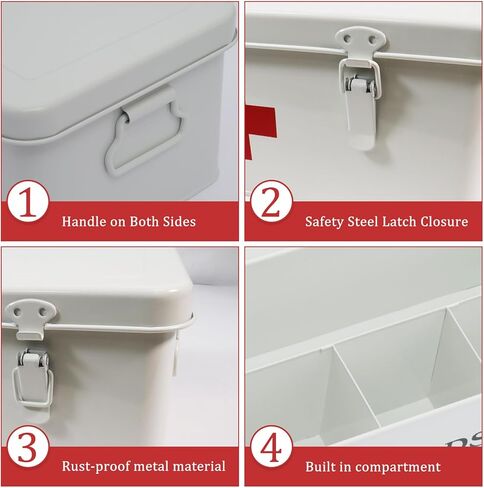 1
Handle on Both Sides

2
Safety Steel Latch Closure

3
Rust-proof metal material

4
Built in compartment