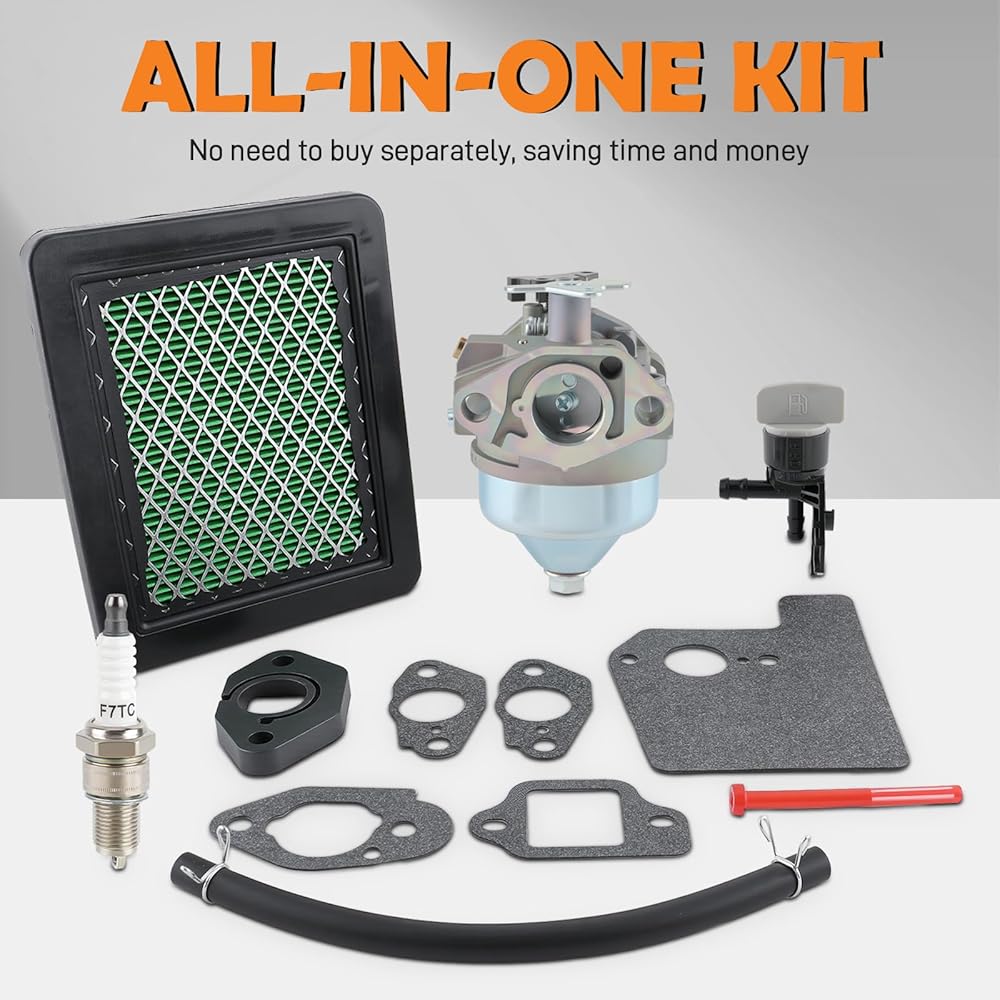 ALL-IN-ONE KIT
No need to buy separately, saving time and money

F7TC