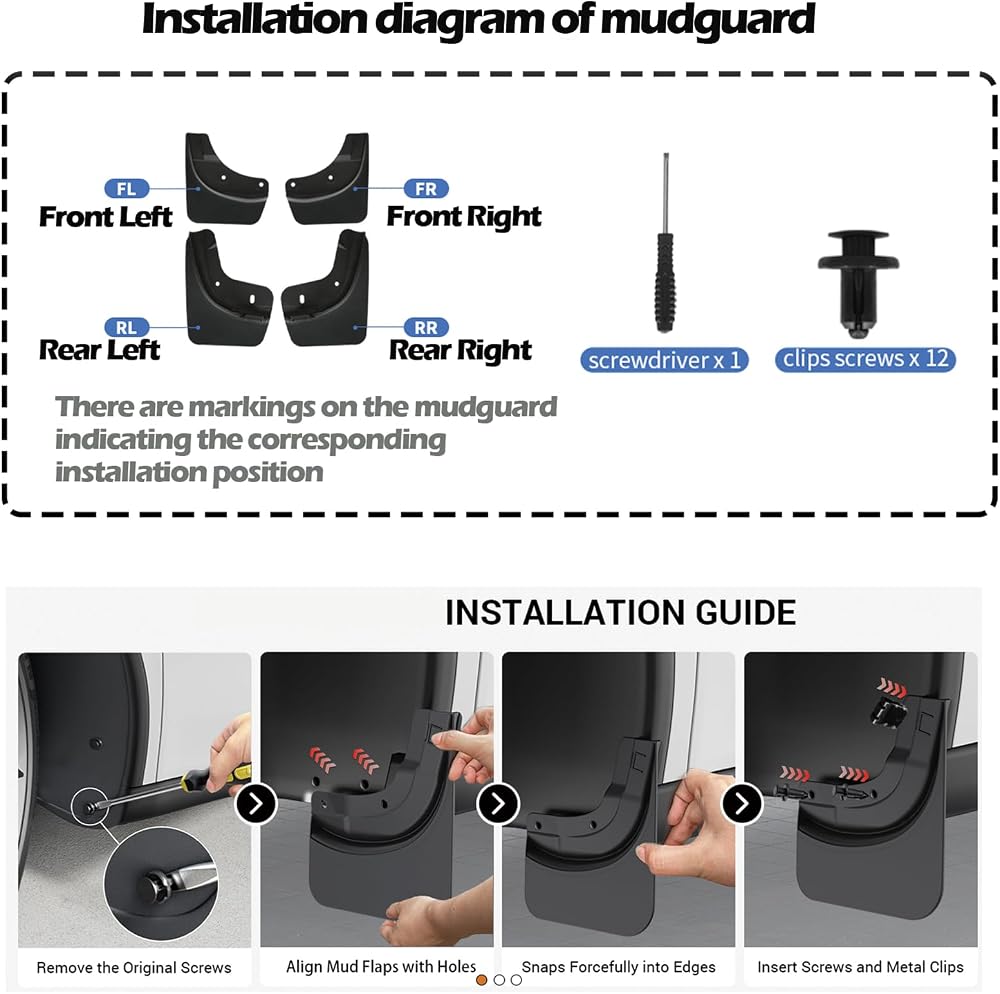 Installation diagram of mudguard

FL
Front Left

FR
Front Right

RL
Rear Left

RR
Rear Right

There are markings on the mudguard indicating the corresponding installation position

screwdriver x 1

clips screws x 12

INSTALLATION GUIDE

Remove the Original Screws

Align Mud Flaps with Holes

Snaps Forcefully into Edges

Insert Screws and Metal Clips