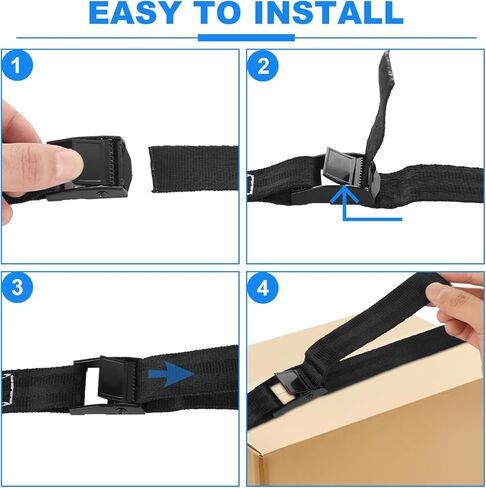 EASY TO INSTALL

1

2

3

4