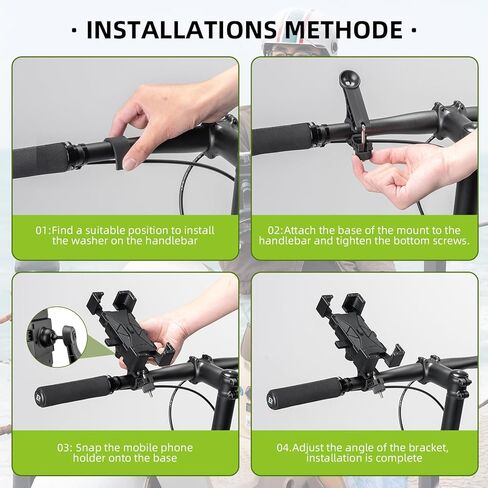 · INSTALLATIONS METHODE ·

01:Find a suitable position to install the washer on the handlebar

02:Attach the base of the mount to the handlebar and tighten the bottom screws.

03: Snap the mobile phone holder onto the base

04.Adjust the angle of the bracket, installation is complete