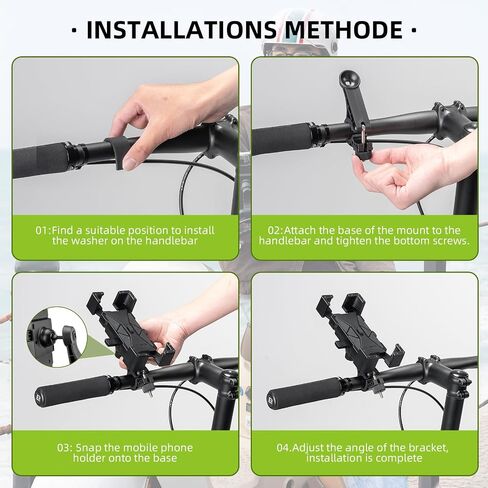 · INSTALLATIONS METHODE ·

01:Find a suitable position to install the washer on the handlebar

02:Attach the base of the mount to the handlebar and tighten the bottom screws.

03: Snap the mobile phone holder onto the base

04.Adjust the angle of the bracket, installation is complete