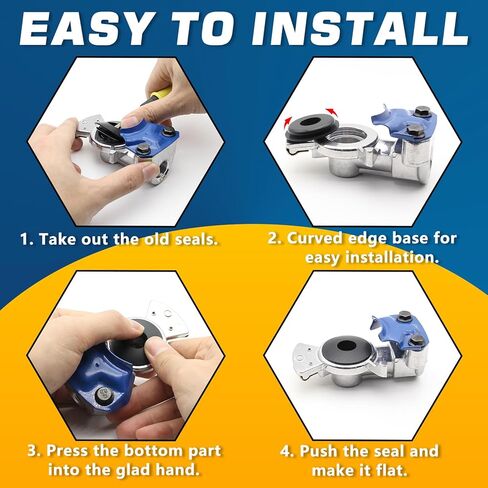 EASY TO INSTALL

1. Take out the old seals.

2. Curved edge base for easy installation.

3. Press the bottom part into the glad hand.

4. Push the seal and make it flat.