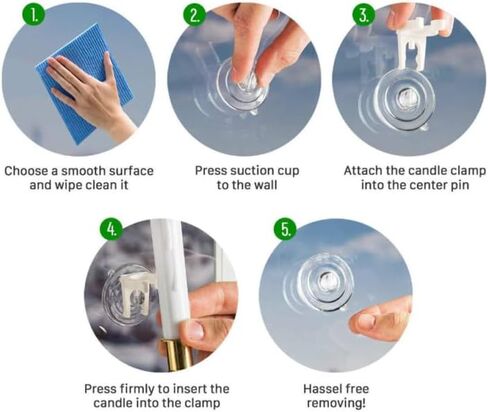 1.
Choose a smooth surface and wipe clean it

2.
Press suction cup to the wall

3.
Attach the candle clamp into the center pin

4.
Press firmly to insert the candle into the clamp

5.
Hassel free removing!