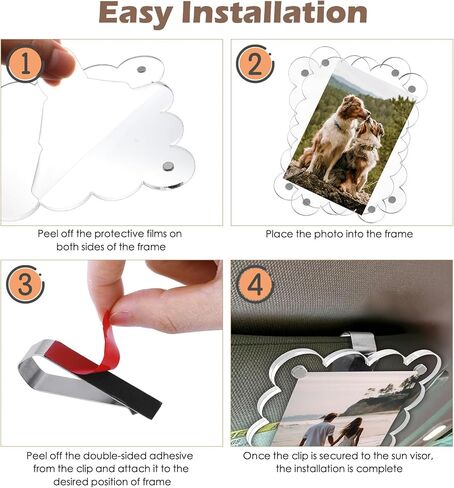 Easy Installation

1

Peel off the protective films on both sides of the frame

2

Place the photo into the frame

3

Peel off the double-sided adhesive from the clip and attach it to the desired position of frame

4

Once the clip is secured to the sun visor, the installation is complete