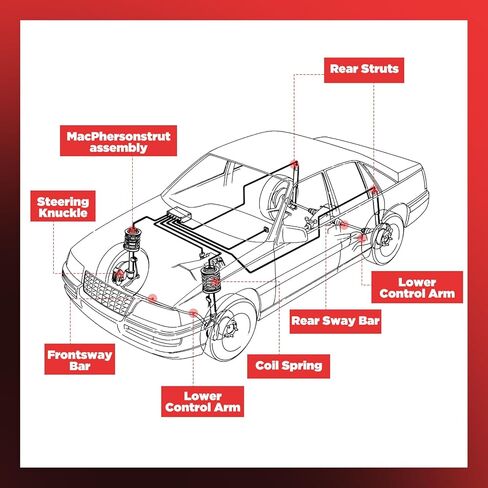 Rear Struts

MacPhersonstrut assembly

Steering Knuckle

Lower Control Arm

Rear Sway Bar

Frontsway Bar

Coil Spring

Lower Control Arm