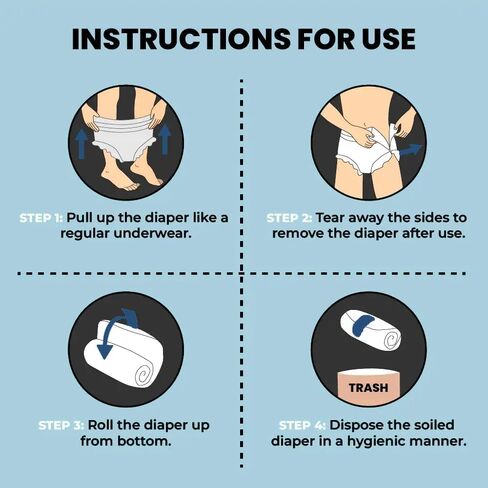 INSTRUCTIONS FOR USE

STEP 1: Pull up the diaper like a regular underwear.

STEP 2: Tear away the sides to remove the diaper after use.

STEP 3: Roll the diaper up from bottom.

TRASH

STEP 4: Dispose the soiled diaper in a hygienic manner.